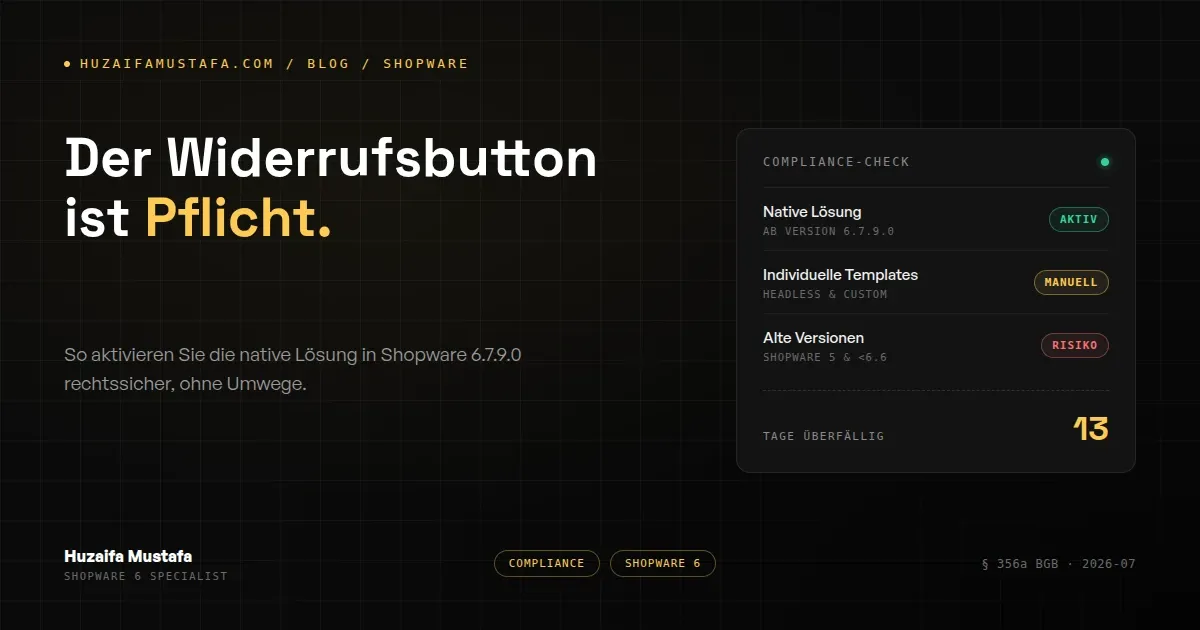 HUZAIFAMUSTAFA.COM / BLOG / SHOPWARE

Der Widerrufsbutton ist Pflicht.

So aktivieren Sie die native Lösung in Shopware 6.7.9.0 rechtssicher, ohne Umwege.

COMPLIANCE-CHECK

Native Lösung
AB VERSION 6.7.9.0
AKTIV

Individuelle Templates
HEADLESS & CUSTOM
MANUELL

Alte Versionen
SHOPWARE 5 & <6.6
RISIKO

TAGE ÜBERFÄLLIG
13

Huzaifa Mustafa
SHOPWARE 6 SPECIALIST

COMPLIANCE
SHOPWARE 6

§ 356a BGB · 2026-07